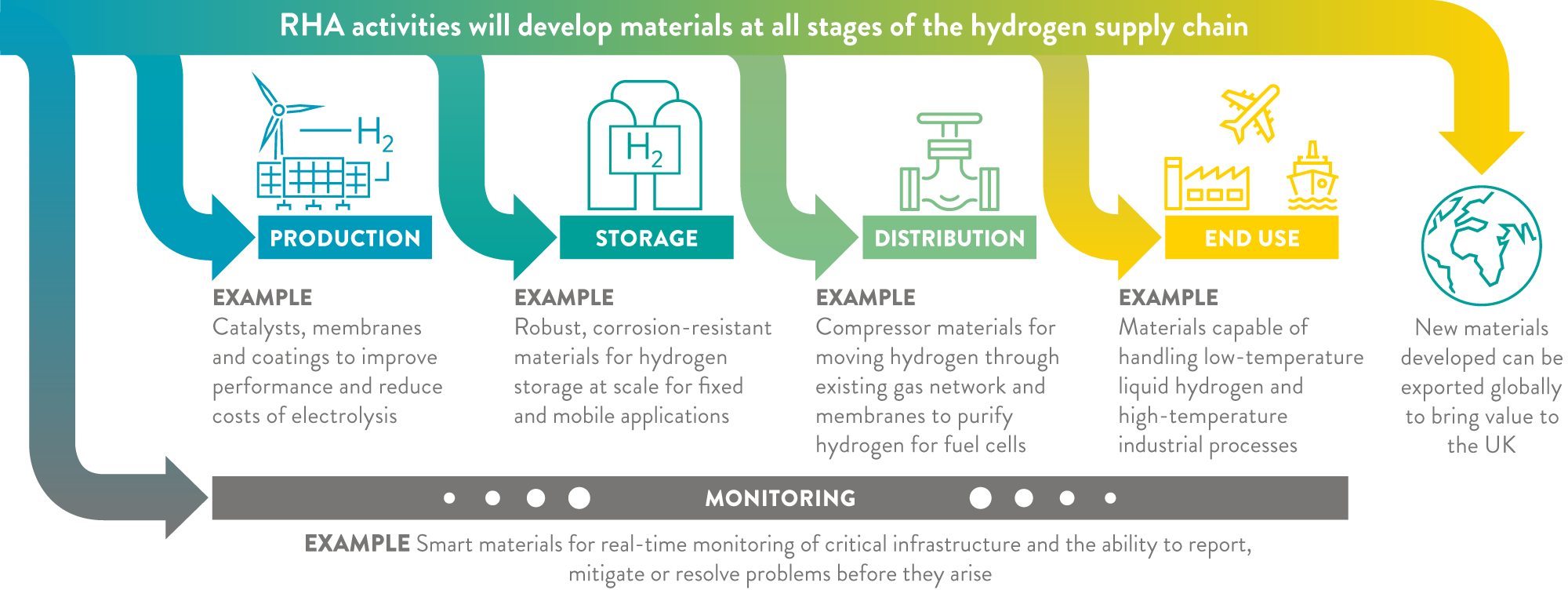 RHA activities will develop materials at all stages of the hydrogen supply chain

$H_2$

PRODUCTION

EXAMPLE
Catalysts, membranes and coatings to improve performance and reduce costs of electrolysis

$H_2$

STORAGE

EXAMPLE
Robust, corrosion-resistant materials for hydrogen storage at scale for fixed and mobile applications

DISTRIBUTION

EXAMPLE
Compressor materials for moving hydrogen through existing gas network and membranes to purify hydrogen for fuel cells

END USE

EXAMPLE
Materials capable of handling low-temperature liquid hydrogen and high-temperature industrial processes

New materials developed can be exported globally to bring value to the UK

MONITORING

EXAMPLE Smart materials for real-time monitoring of critical infrastructure and the ability to report, mitigate or resolve problems before they arise