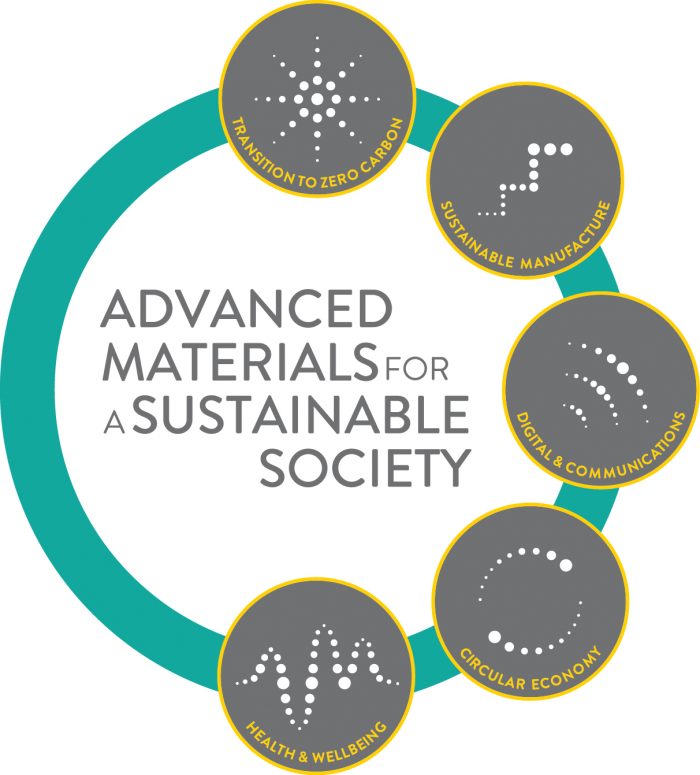 ADVANCED MATERIALS FOR A SUSTAINABLE SOCIETY

TRANSITION TO ZERO CARBON

SUSTAINABLE MANUFACTURE

DIGITAL & COMMUNICATIONS

CIRCULAR ECONOMY

HEALTH & WELLBEING